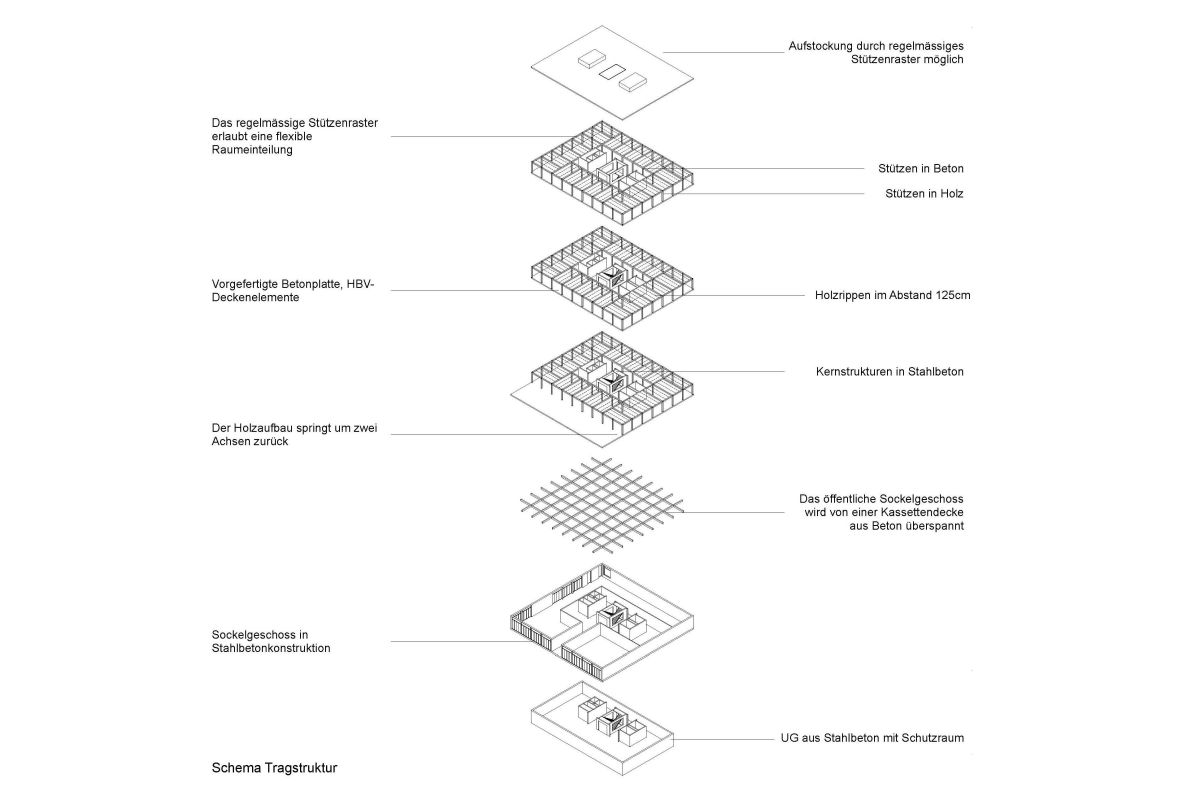 Aufstockung durch regelmässiges Stützenraster möglich

Das regelmässige Stützenraster erlaubt eine flexible Raumeinteilung

Stützen in Beton

Stützen in Holz

Vorgefertigte Betonplatte, HBV-Deckenelemente

Holzrippen im Abstand 125cm

Kernstrukturen in Stahlbeton

Der Holzaufbau springt um zwei Achsen zurück

Das öffentliche Sockelgeschoss wird von einer Kassettendecke aus Beton überspannt

Sockelgeschoss in Stahlbetonkonstruktion

UG aus Stahlbeton mit Schutzraum

Schema Tragstruktur