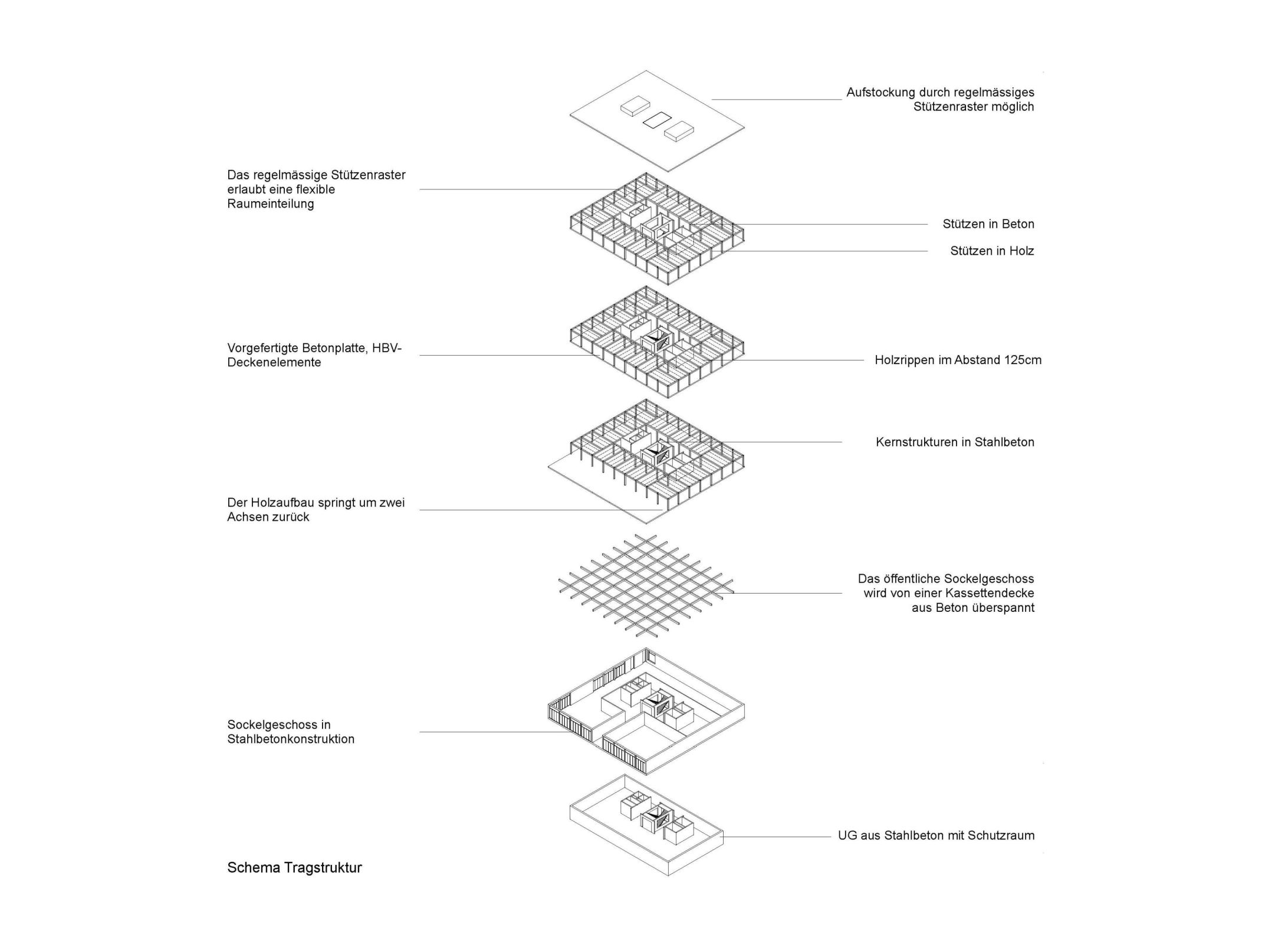 Aufstockung durch regelmässiges Stützenraster möglich

Das regelmässige Stützenraster erlaubt eine flexible Raumeinteilung

Stützen in Beton

Stützen in Holz

Vorgefertigte Betonplatte, HBV-Deckenelemente

Holzrippen im Abstand 125cm

Kernstrukturen in Stahlbeton

Der Holzaufbau springt um zwei Achsen zurück

Das öffentliche Sockelgeschoss wird von einer Kassettendecke aus Beton überspannt

Sockelgeschoss in Stahlbetonkonstruktion

UG aus Stahlbeton mit Schutzraum

Schema Tragstruktur